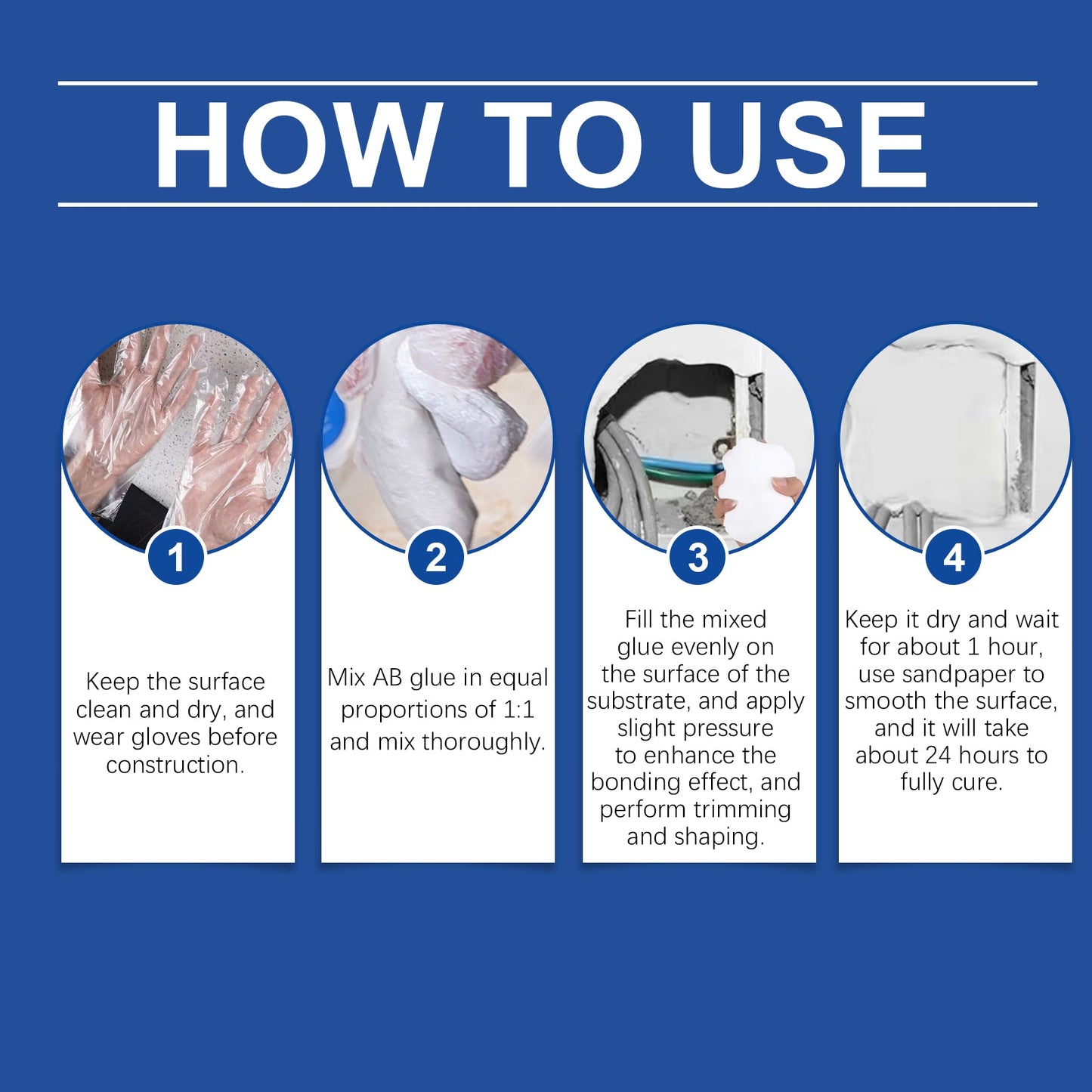 HOW TO USE

1

Keep the surface clean and dry, and wear gloves before construction.

2

Mix AB glue in equal proportions of 1:1 and mix thoroughly.

3

Fill the mixed glue evenly on the surface of the substrate, and apply slight pressure to enhance the bonding effect, and perform trimming and shaping.

4

Keep it dry and wait for about 1 hour, use sandpaper to smooth the surface, and it will take about 24 hours to fully cure.