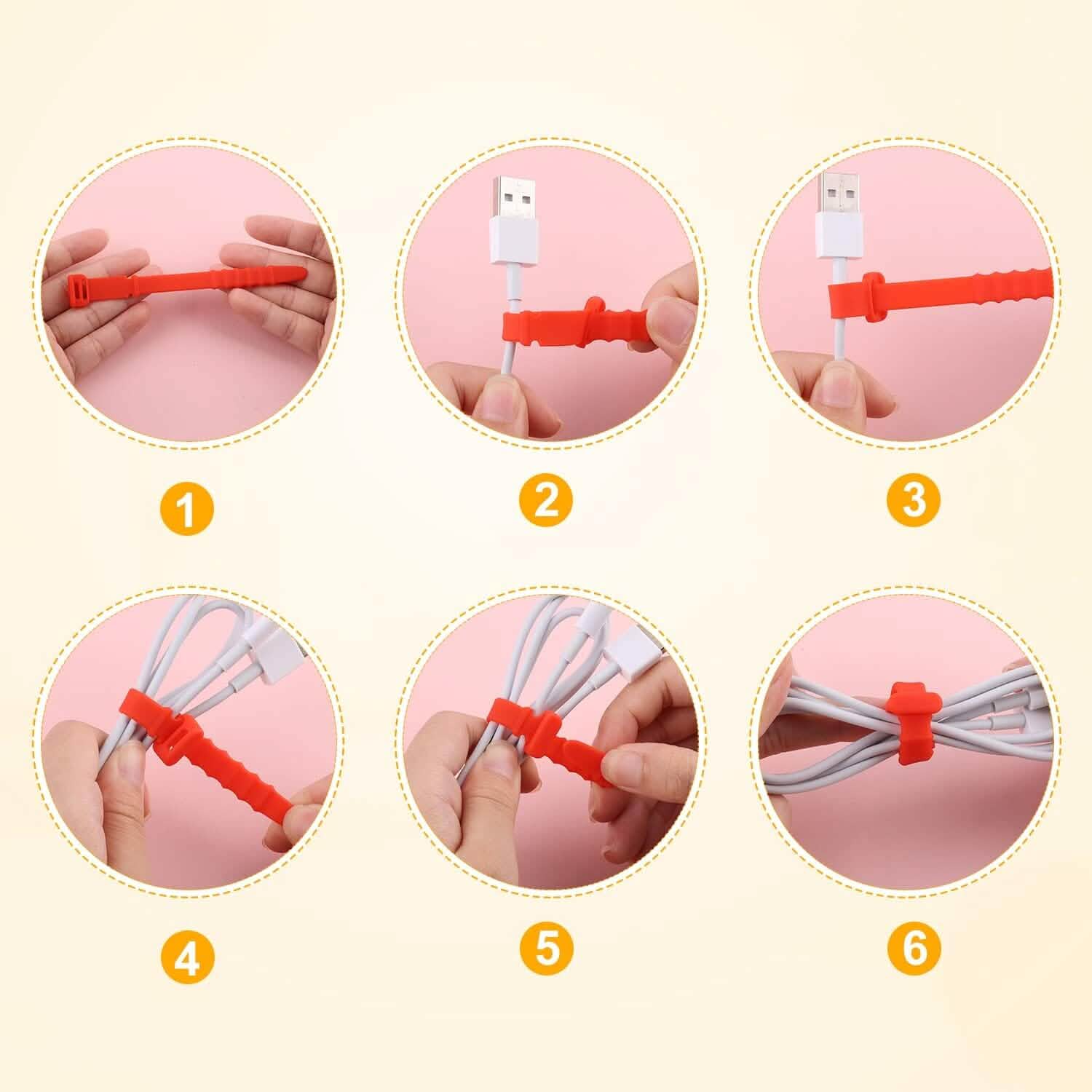 1

2

3

4

5

6