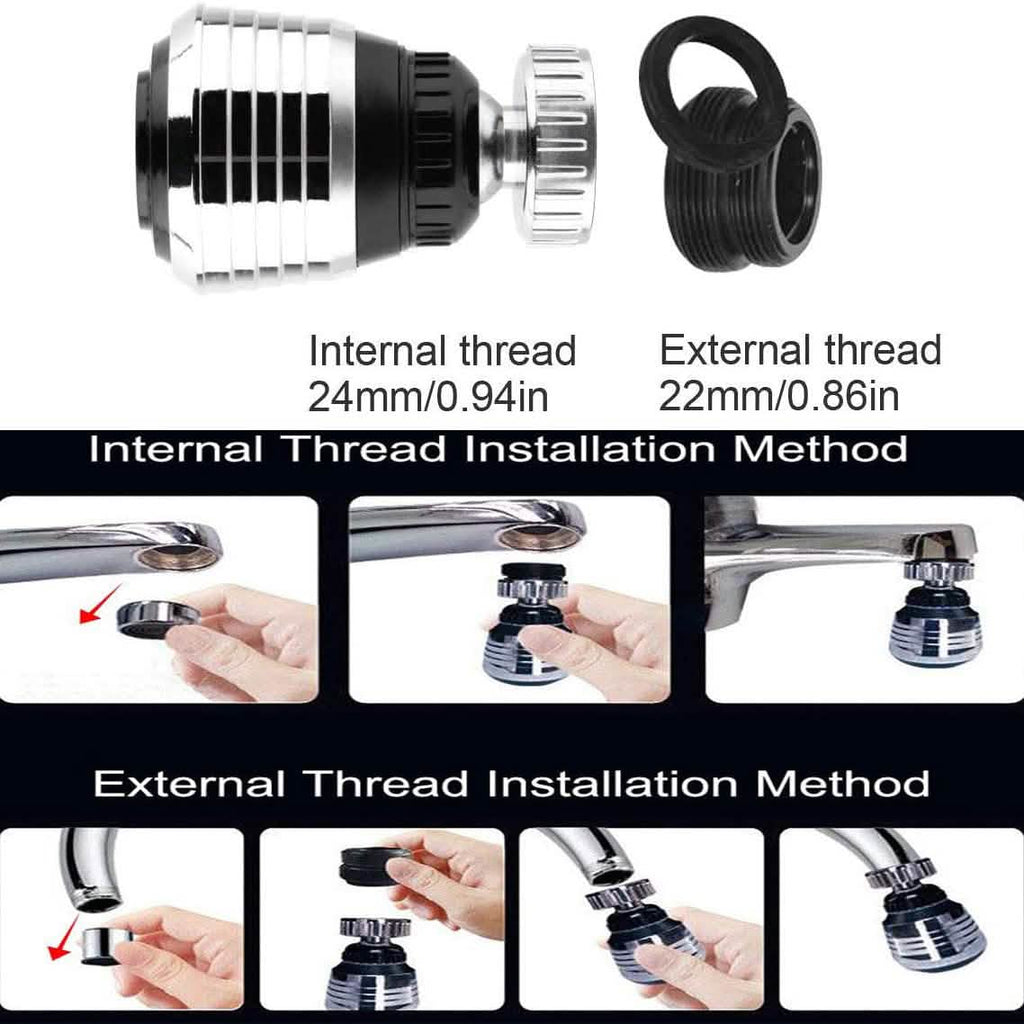 Internal thread
24mm/0.94in

External thread
22mm/0.86in

Internal Thread Installation Method

External Thread Installation Method