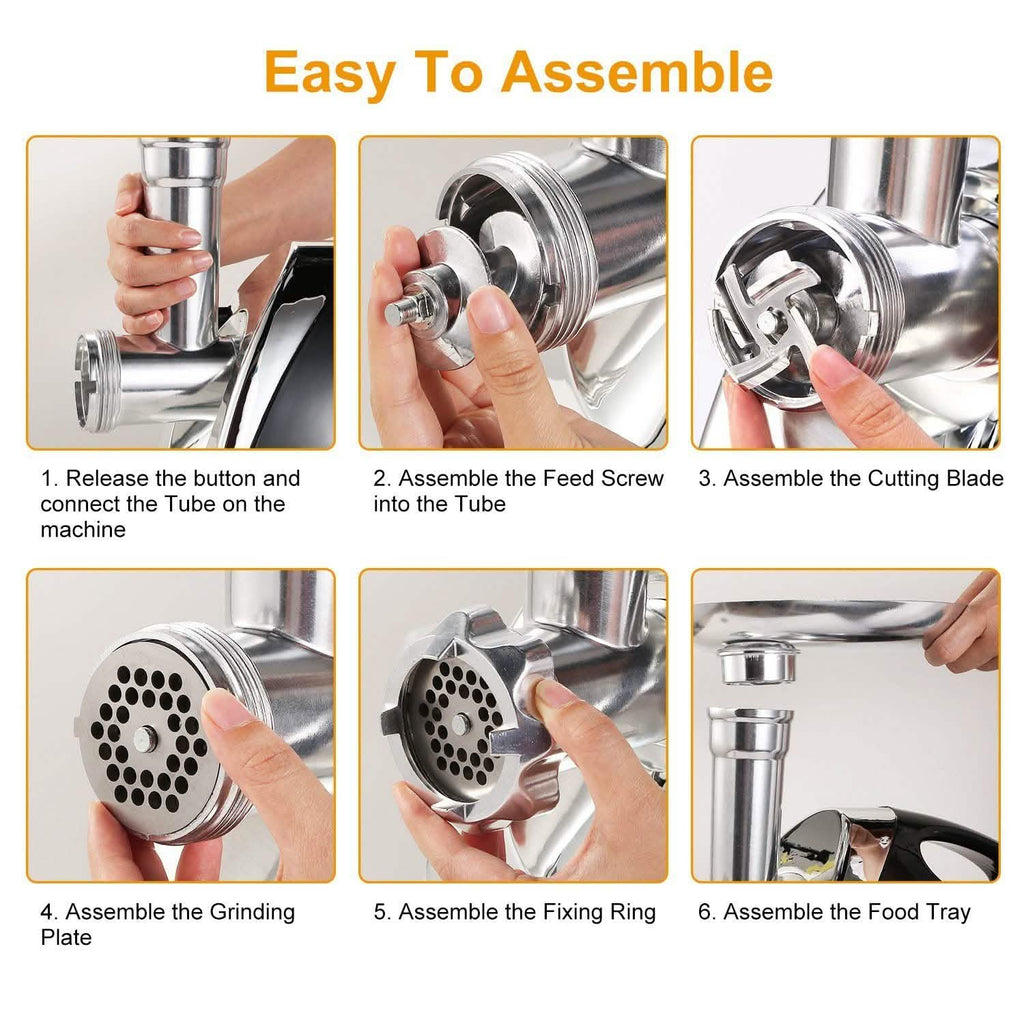 Easy To Assemble

1. Release the button and connect the Tube on the machine

2. Assemble the Feed Screw into the Tube

3. Assemble the Cutting Blade

4. Assemble the Grinding Plate

5. Assemble the Fixing Ring

6. Assemble the Food Tray