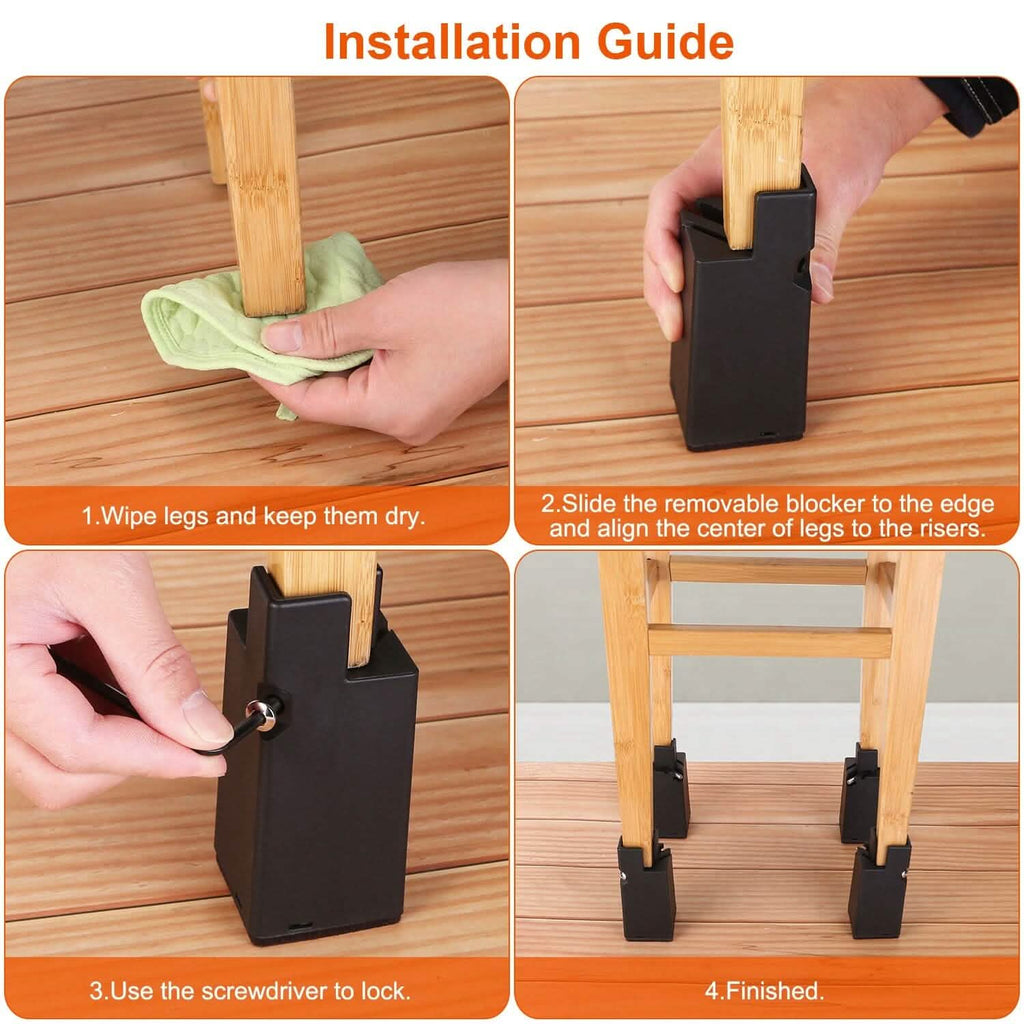 Installation Guide

1.Wipe legs and keep them dry.

2.Slide the removable blocker to the edge and align the center of legs to the risers.

3.Use the screwdriver to lock.

4.Finished.