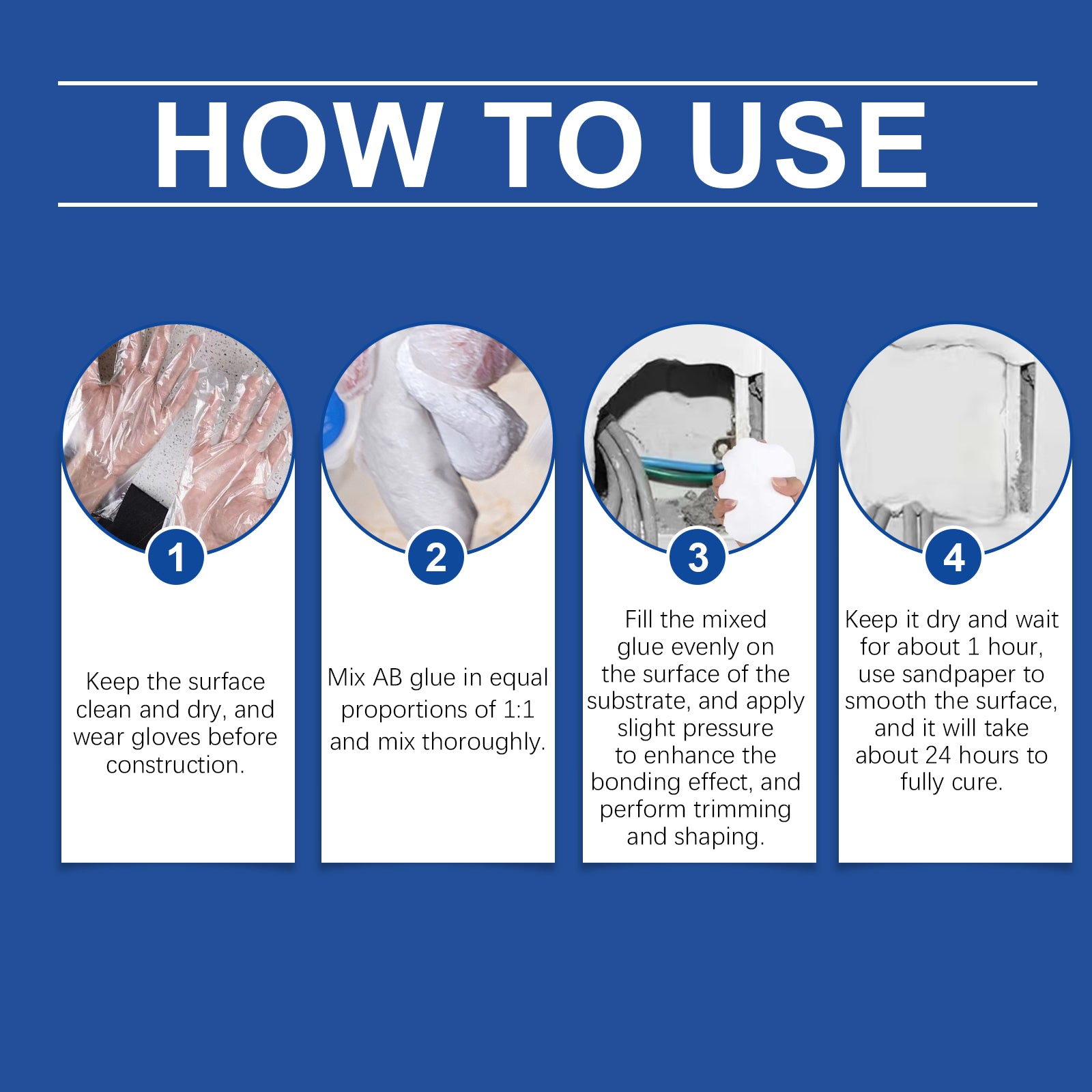 HOW TO USE

1

Keep the surface clean and dry, and wear gloves before construction.

2

Mix AB glue in equal proportions of 1:1 and mix thoroughly.

3

Fill the mixed glue evenly on the surface of the substrate, and apply slight pressure to enhance the bonding effect, and perform trimming and shaping.

4

Keep it dry and wait for about 1 hour, use sandpaper to smooth the surface, and it will take about 24 hours to fully cure.