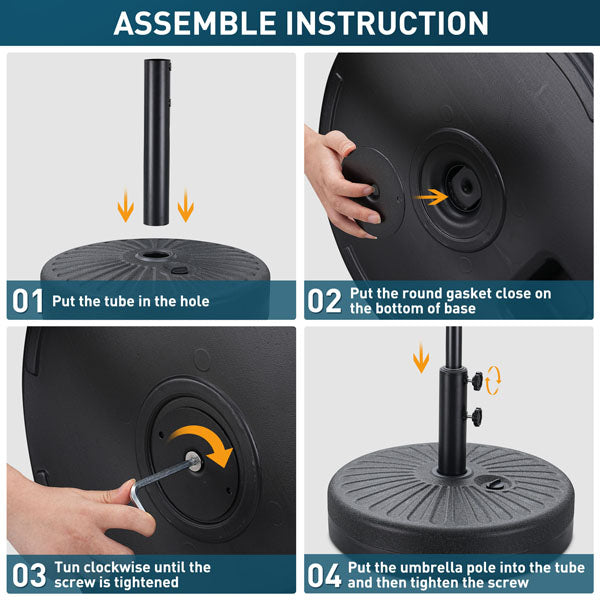 ASSEMBLE INSTRUCTION

01 Put the tube in the hole

02 Put the round gasket close on the bottom of base

03 Tun clockwise until the screw is tightened

04 Put the umbrella pole into the tube and then tighten the screw