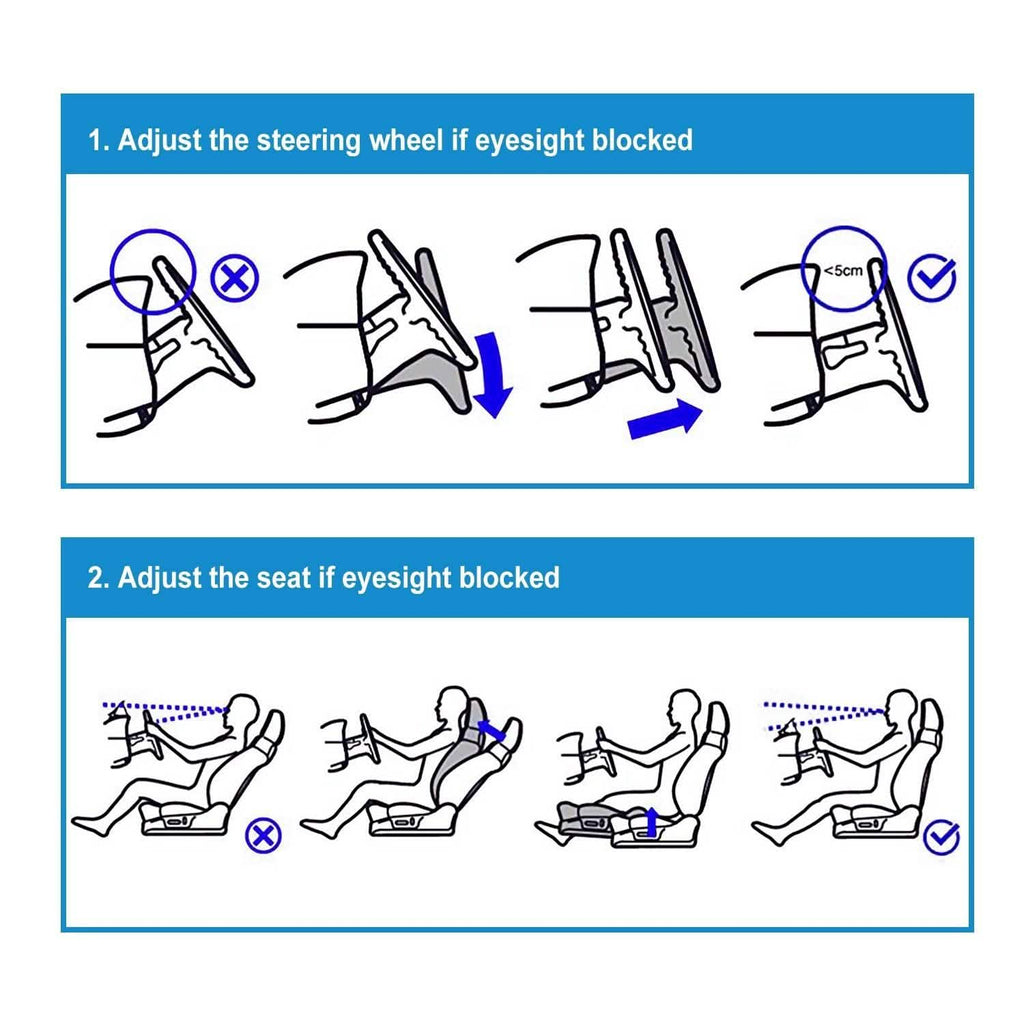 1. Adjust the steering wheel if eyesight blocked

<5cm

2. Adjust the seat if eyesight blocked