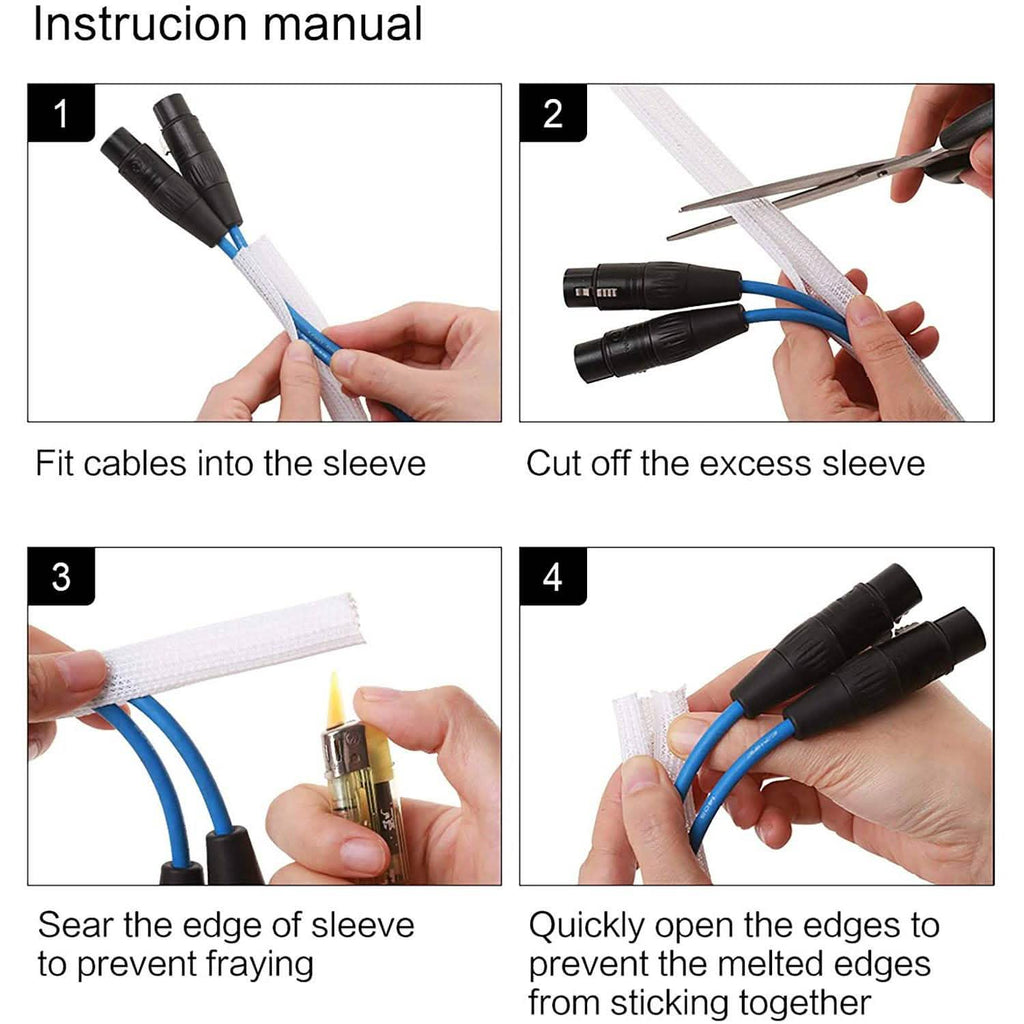 Instrucion manual

1

Fit cables into the sleeve

2

Cut off the excess sleeve

3

Sear the edge of sleeve to prevent fraying

4

Quickly open the edges to prevent the melted edges from sticking together