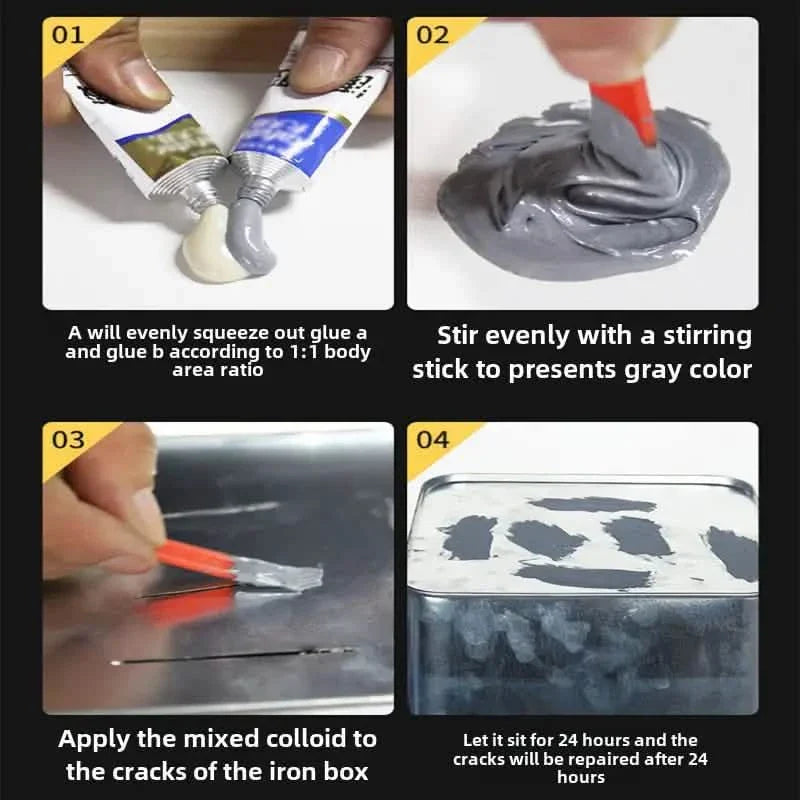 01

A will evenly squeeze out glue a and glue b according to 1:1 body area ratio

02

Stir evenly with a stirring stick to presents gray color

03

Apply the mixed colloid to the cracks of the iron box

04

Let it sit for 24 hours and the cracks will be repaired after 24 hours