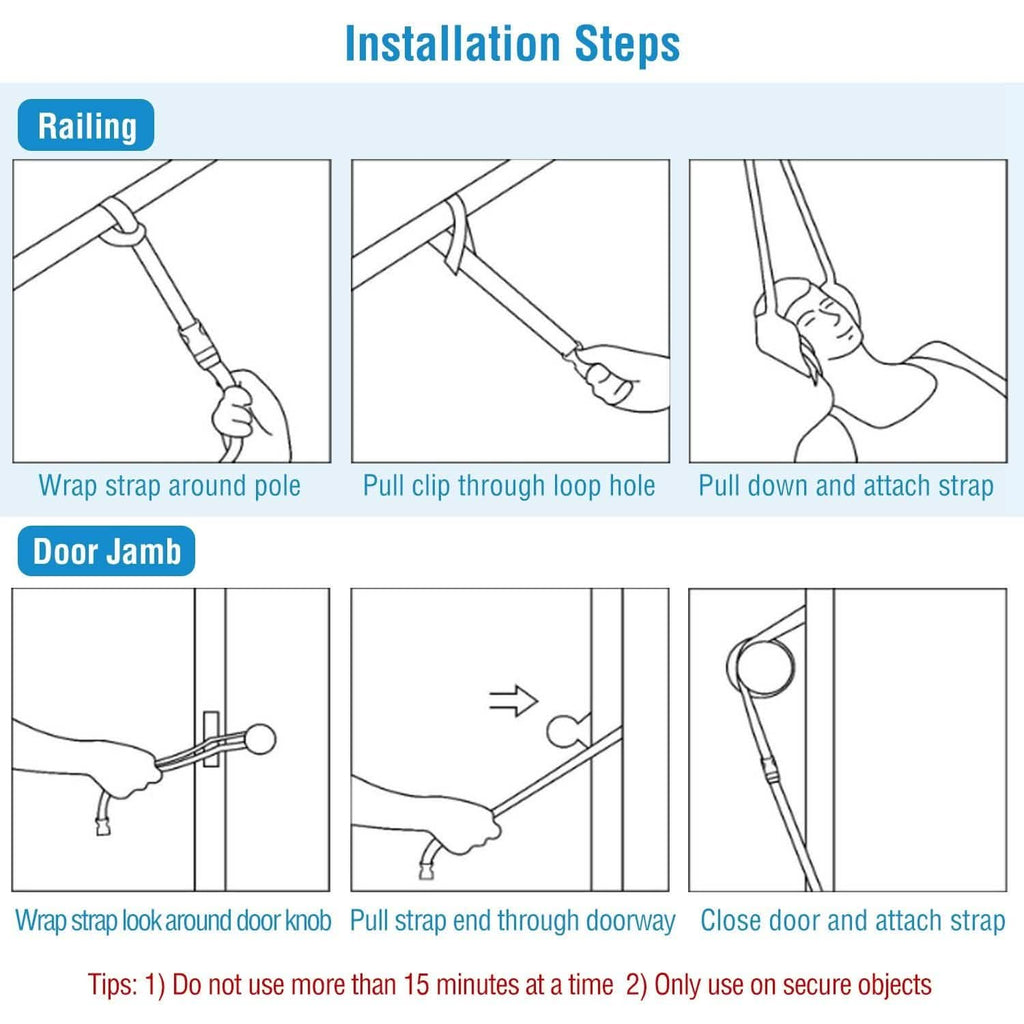 Installation Steps

Railing

Wrap strap around pole

Pull clip through loop hole

Pull down and attach strap

Door Jamb

Wrap strap look around door knob

Pull strap end through doorway

Close door and attach strap

Tips: 1) Do not use more than 15 minutes at a time 2) Only use on secure objects