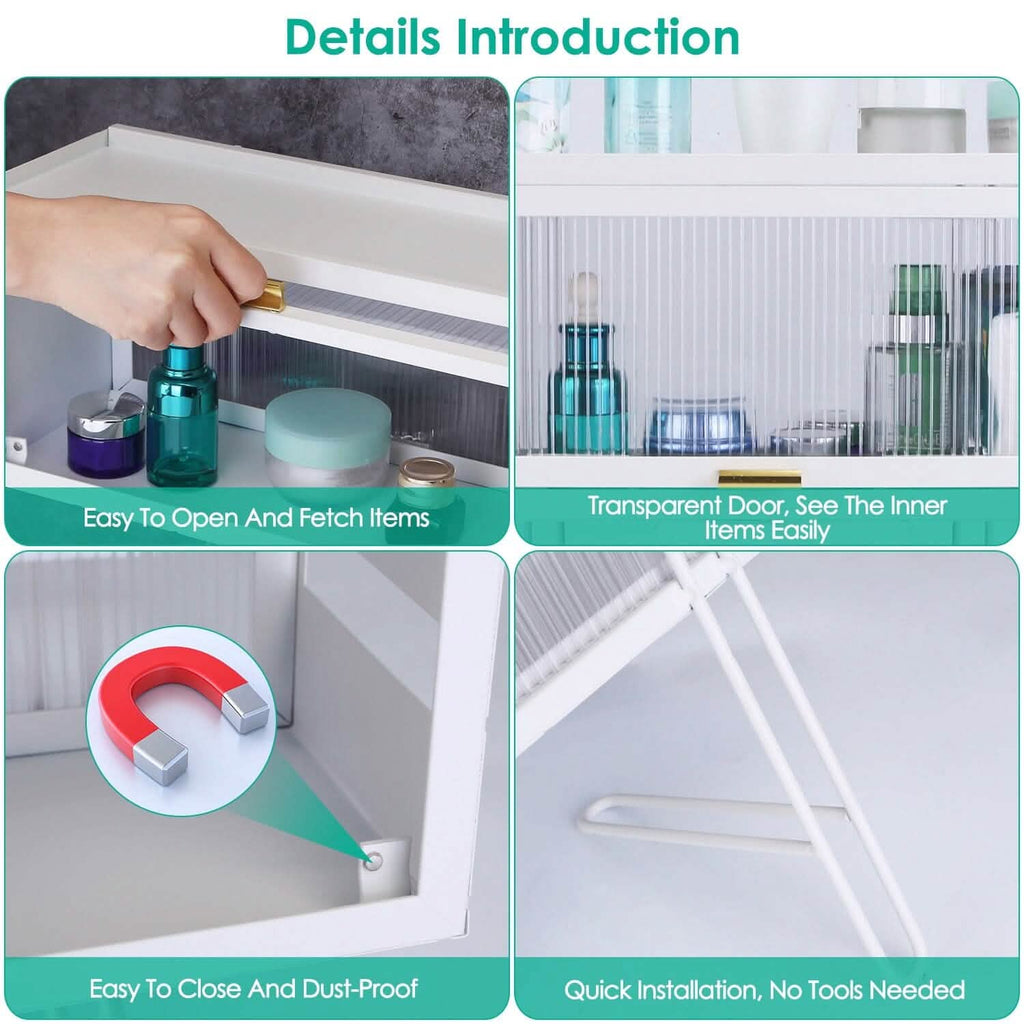 Details Introduction

Easy To Open And Fetch Items

Transparent Door, See The Inner Items Easily

Easy To Close And Dust-Proof

Quick Installation, No Tools Needed